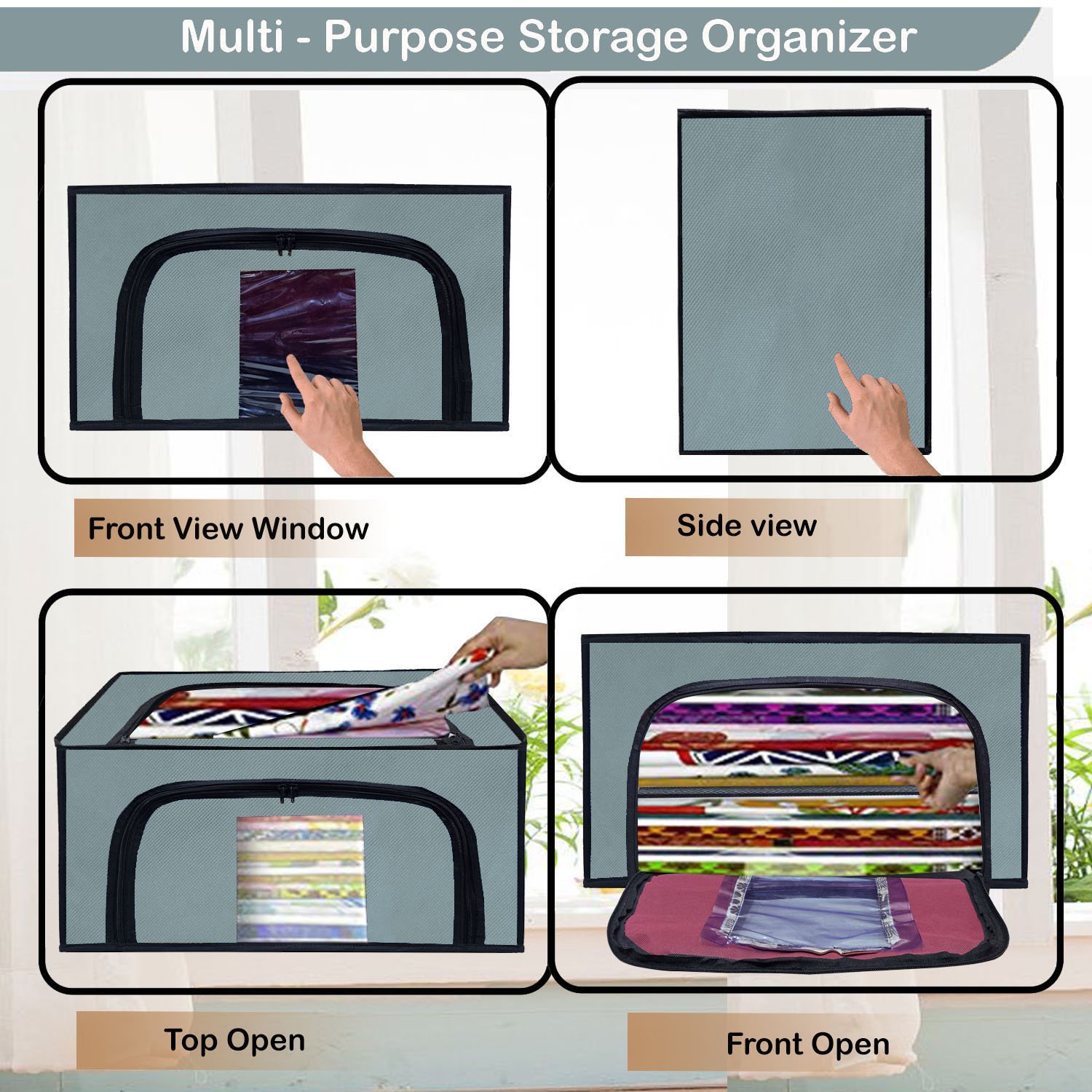 Multi - Purpose Storage Organizer

Front View Window

Side view

Top Open

Front Open