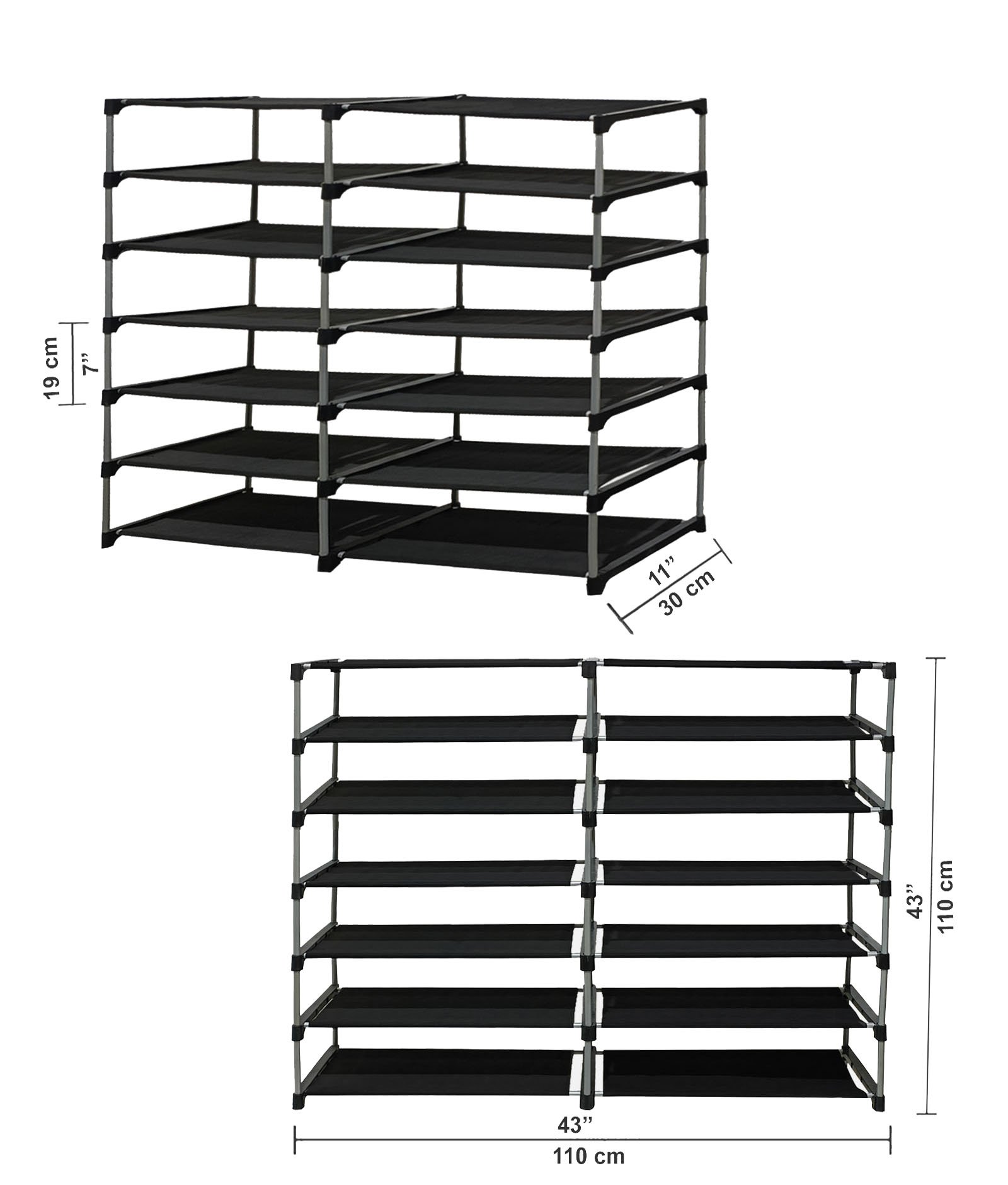 19 cm
7”

11”
30 cm

43”
110 cm

43”
110 cm